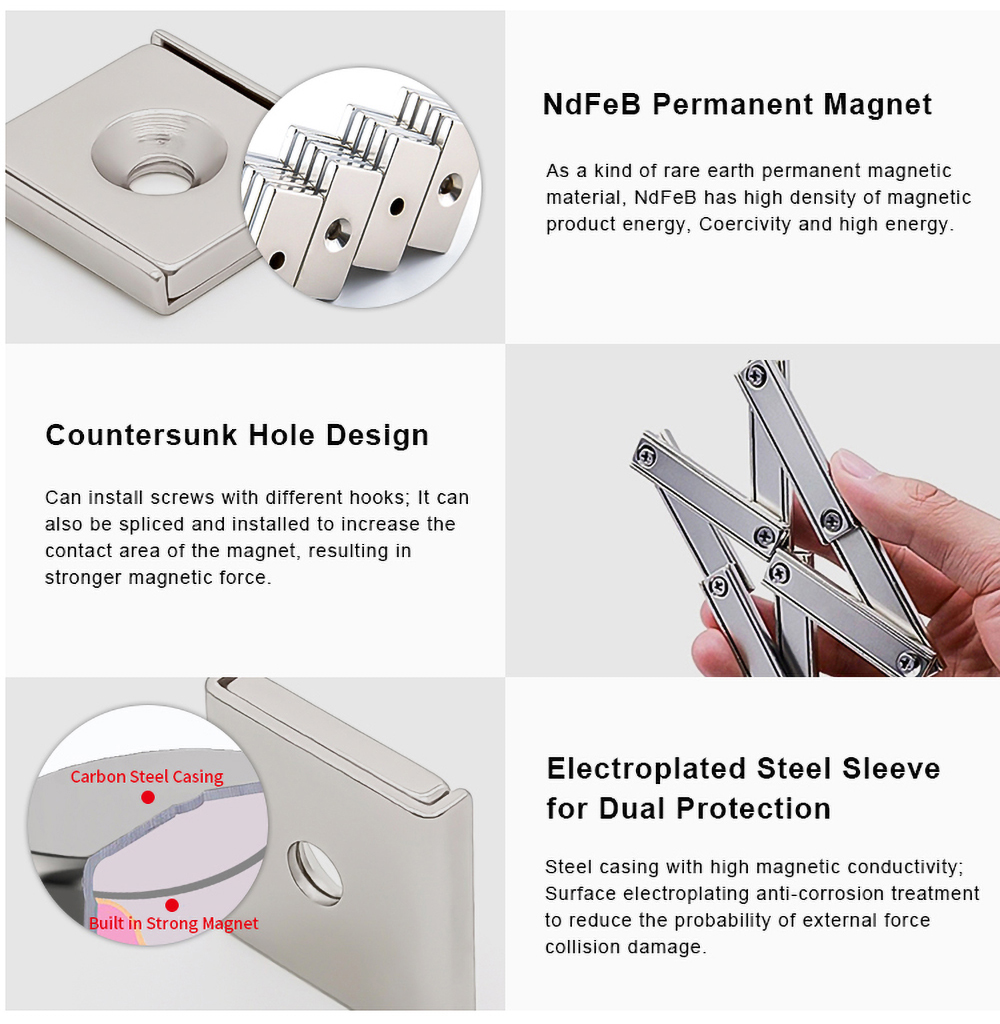 NdFeB Permanent Magnet

As a kind of rare earth permanent magnetic material, NdFeB has high density of magnetic product energy, Coercivity and high energy.

Countersunk Hole Design

Can install screws with different hooks; It can also be spliced and installed to increase the contact area of the magnet, resulting in stronger magnetic force.

Carbon Steel Casing

Built in Strong Magnet

Electroplated Steel Sleeve for Dual Protection

Steel casing with high magnetic conductivity; Surface electroplating anti-corrosion treatment to reduce the probability of external force collision damage.